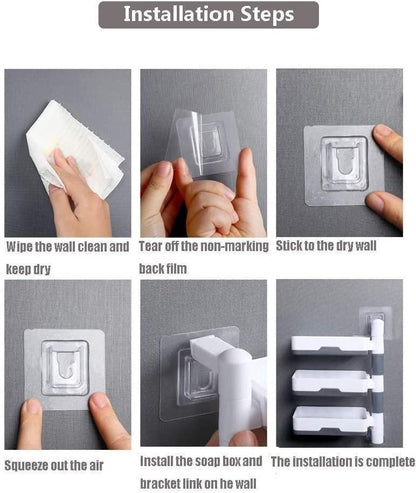 Installation Steps

Wipe the wall clean and keep dry

Tear off the non-marking back film

Stick to the dry wall

Squeeze out the air

Install the soap box and bracket link on he wall

The installation is complete